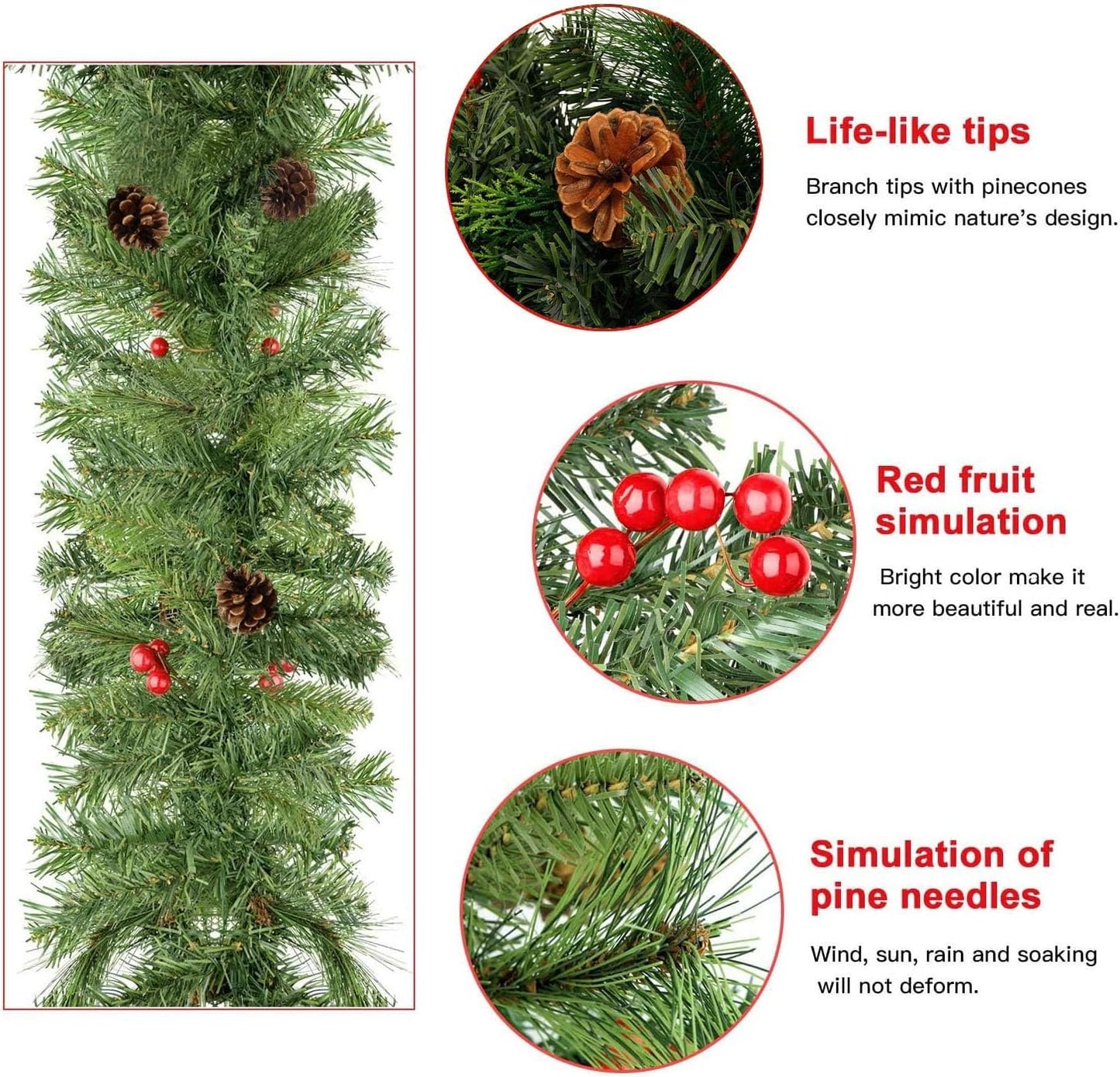 Life-like tips

Branch tips with pinecones closely mimic nature's design.

Red fruit simulation

Bright color make it more beautiful and real.

Simulation of pine needles

Wind, sun, rain and soaking will not deform.