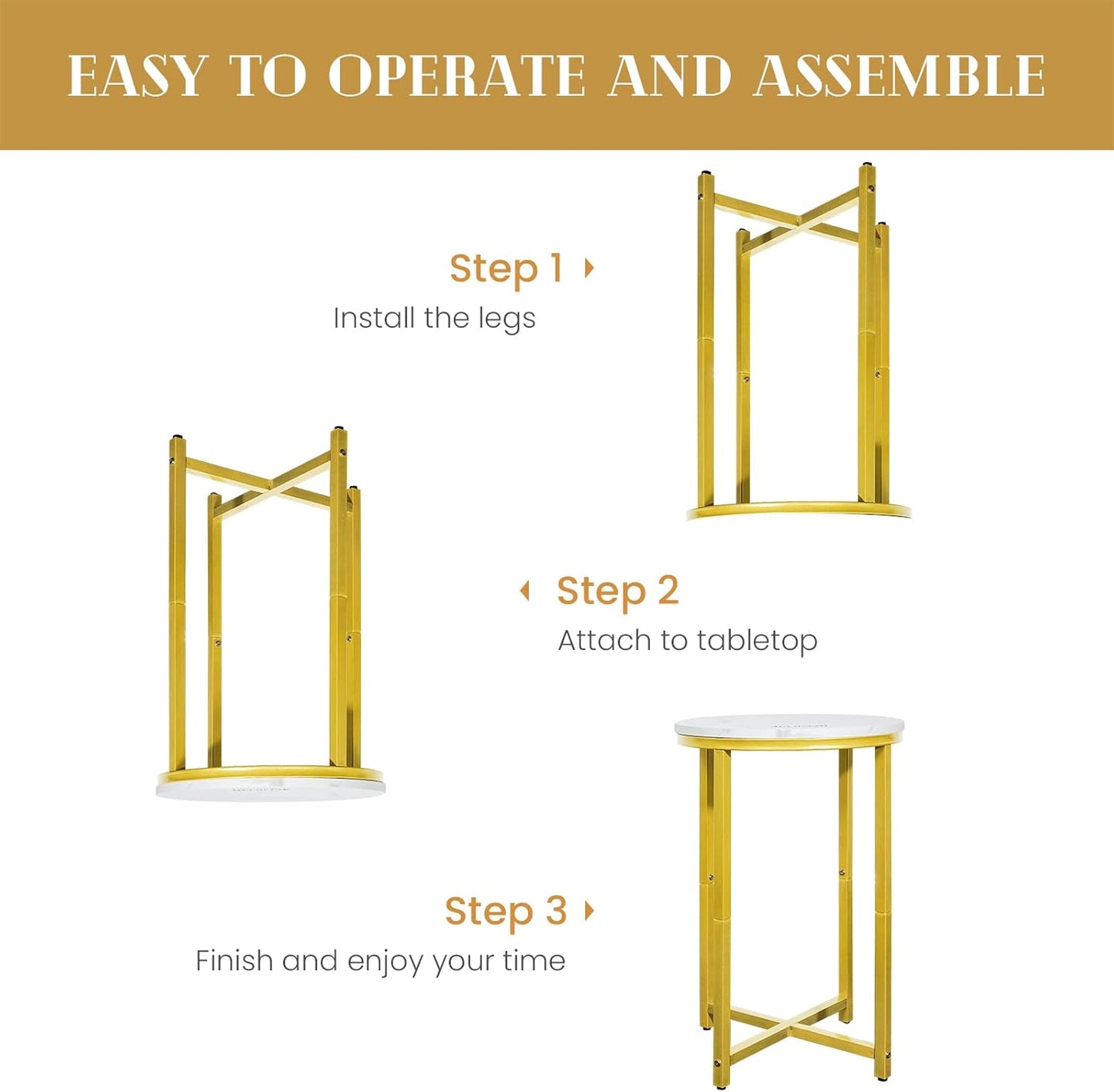 EASY TO OPERATE AND ASSEMBLE

Step 1

Install the legs

Step 2

Attach to tabletop

Step 3

Finish and enjoy your time