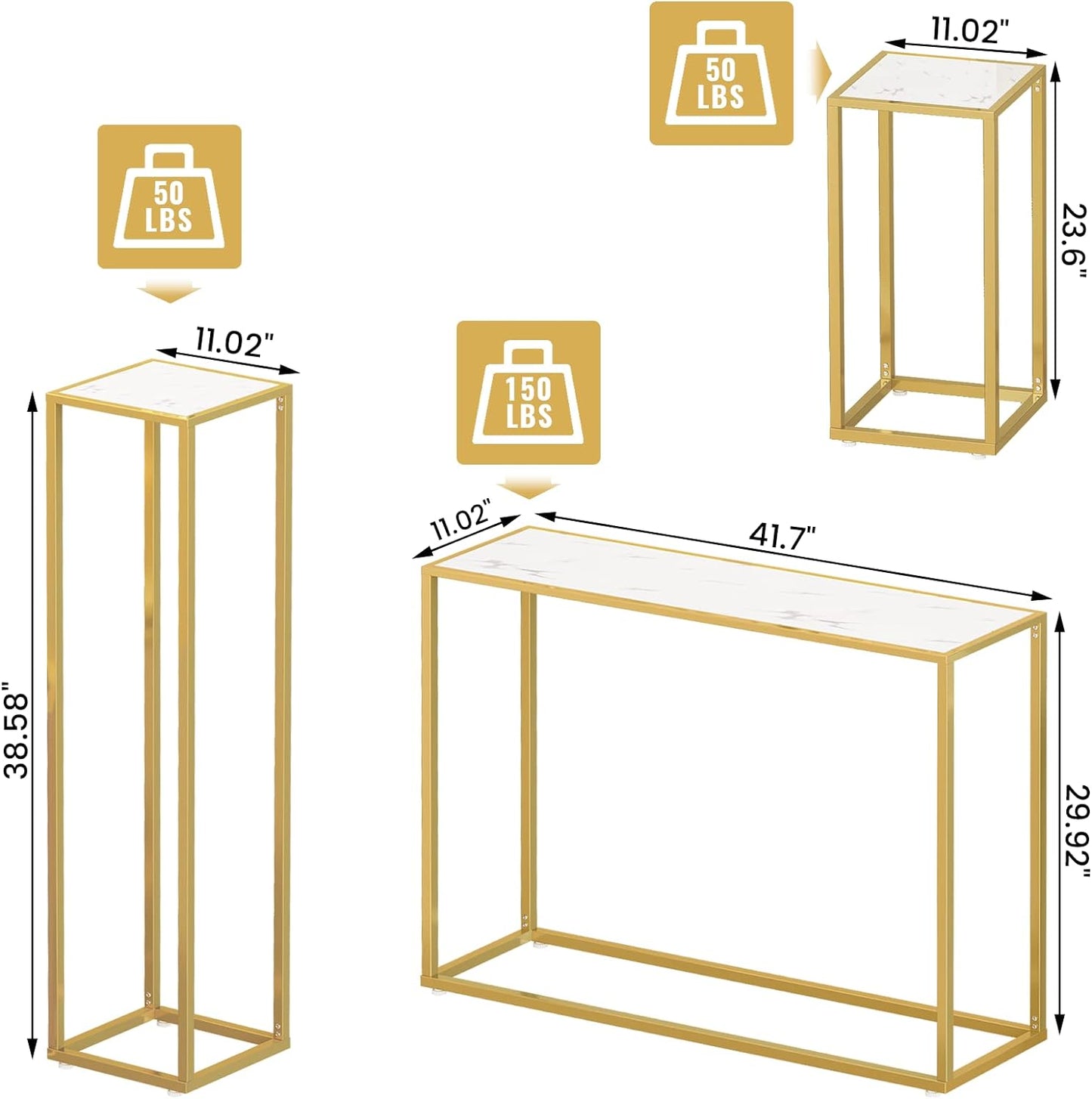 50 LBS

11.02"

23.6"

50 LBS

11.02"

38.58"

150 LBS

11.02"

41.7"

29.92"