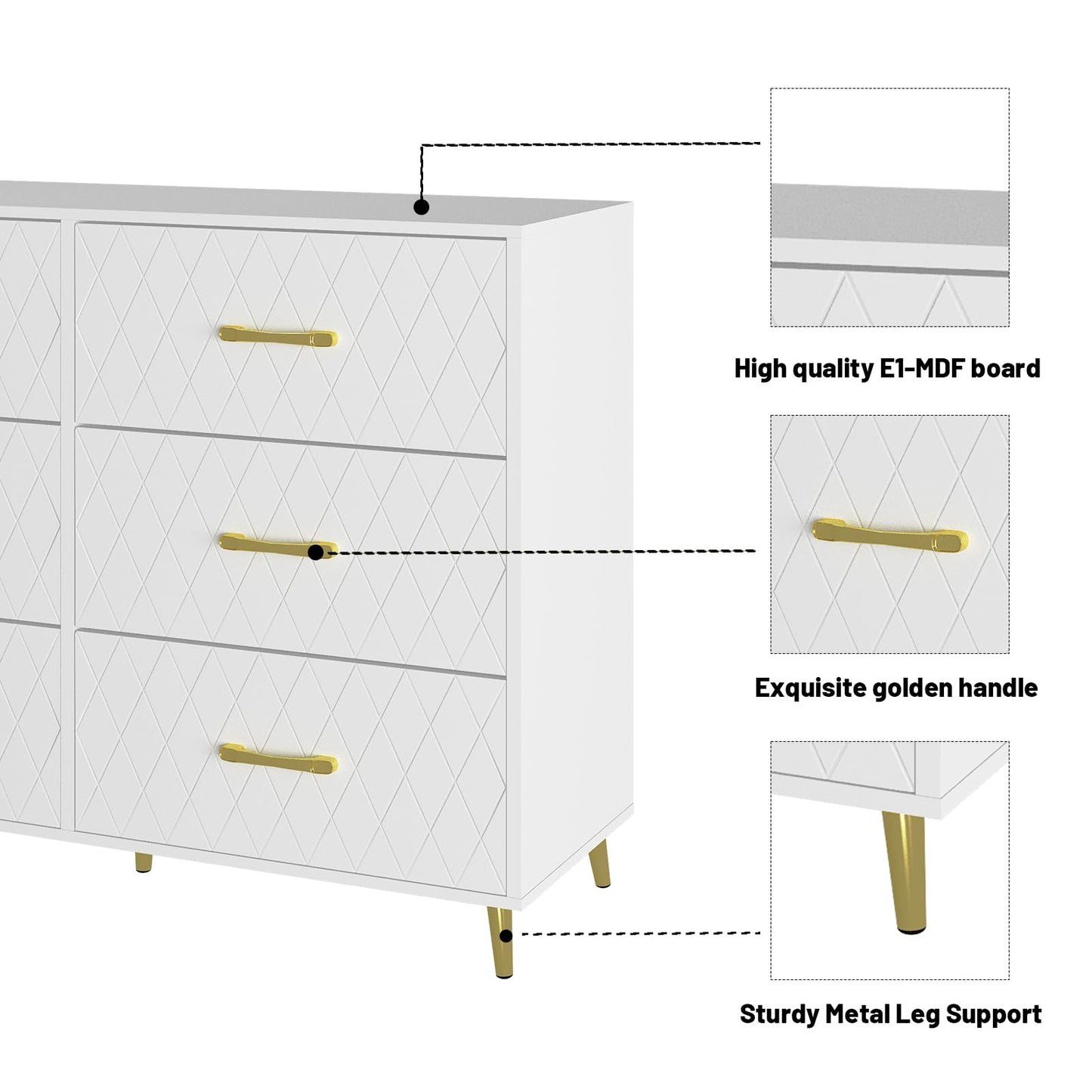 High quality E1-MDF board

Exquisite golden handle

Sturdy Metal Leg Support