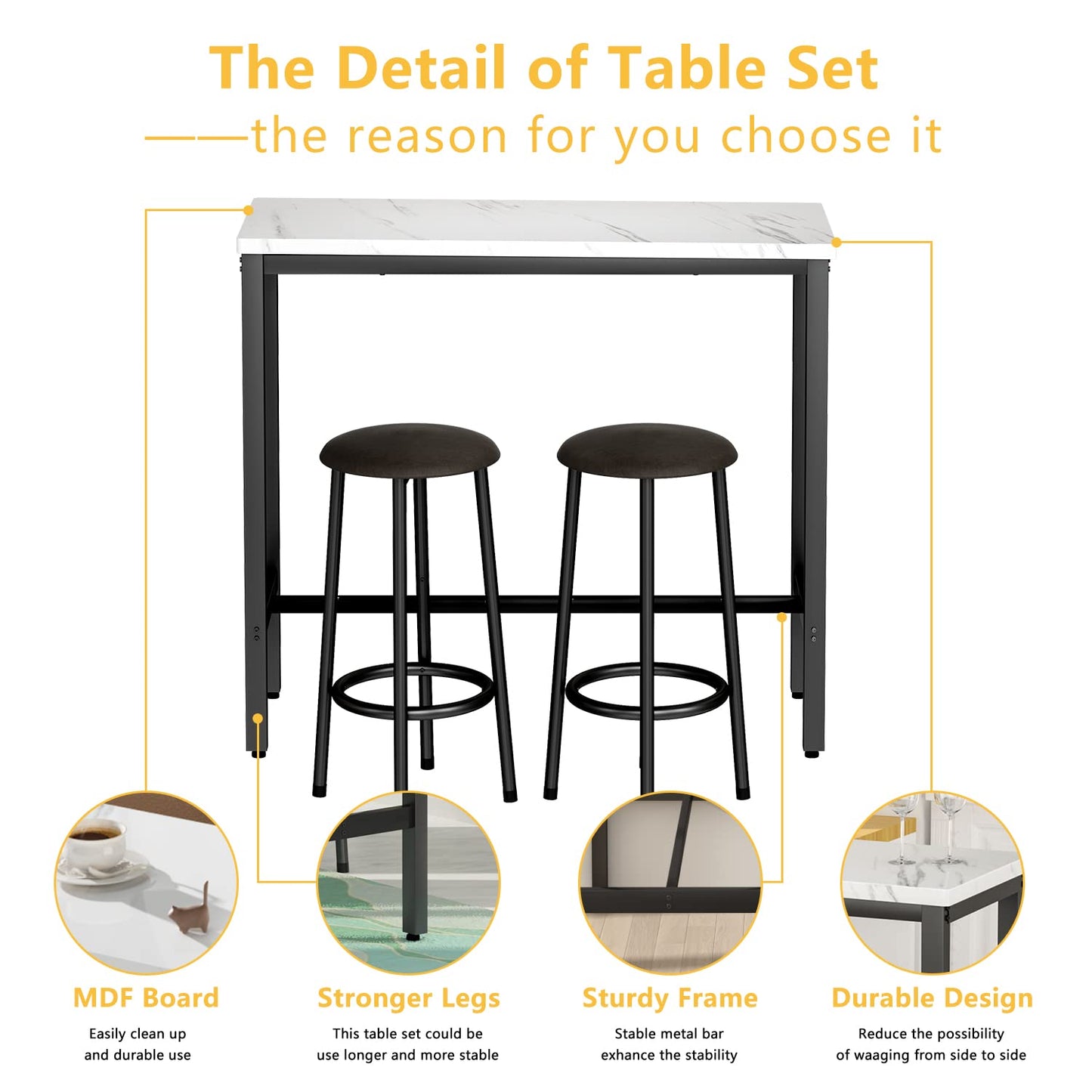 The Detail of Table Set

——the reason for you choose it

MDF Board

Easily clean up and durable use

Stronger Legs

This table set could be use longer and more stable

Sturdy Frame

Stable metal bar exhance the stability

Durable Design

Reduce the possibility of waaging from side to side