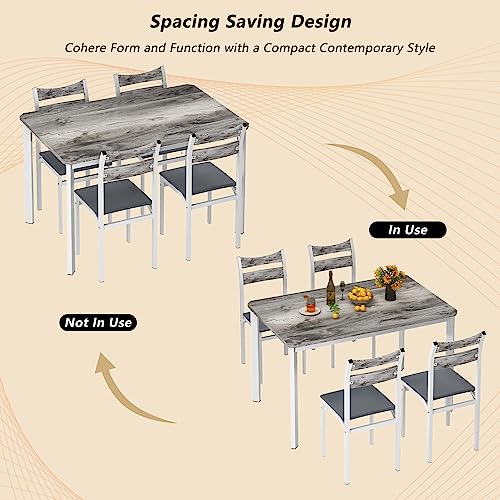 Spacing Saving Design

Cohere Form and Function with a Compact Contemporary Style

In Use

Not In Use